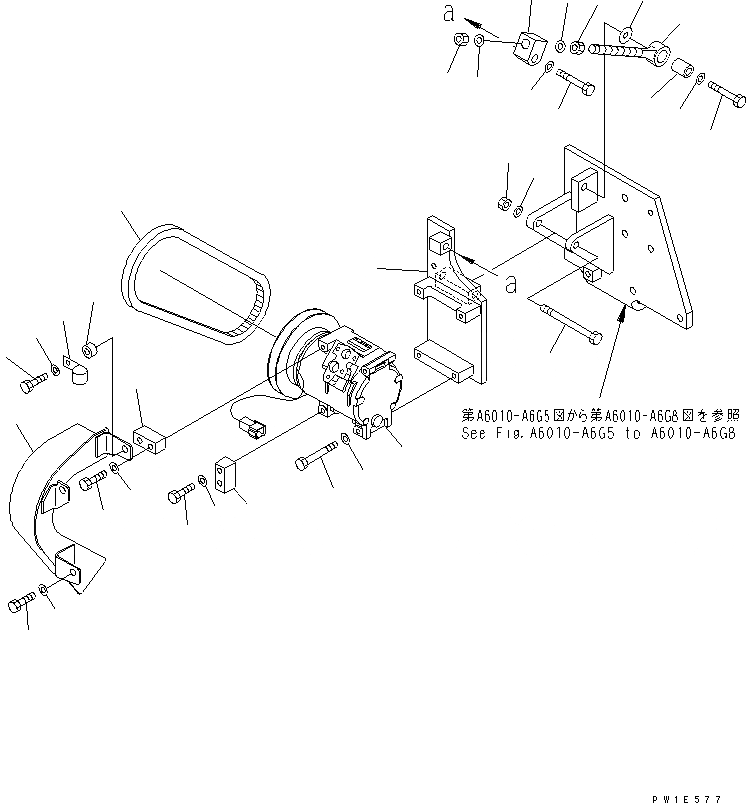 a

a

第A6010-A6G5図から第A6010-A6G8図を参照
See Fig. A6010-A6G5 to A6010-A6G8

PW1E577