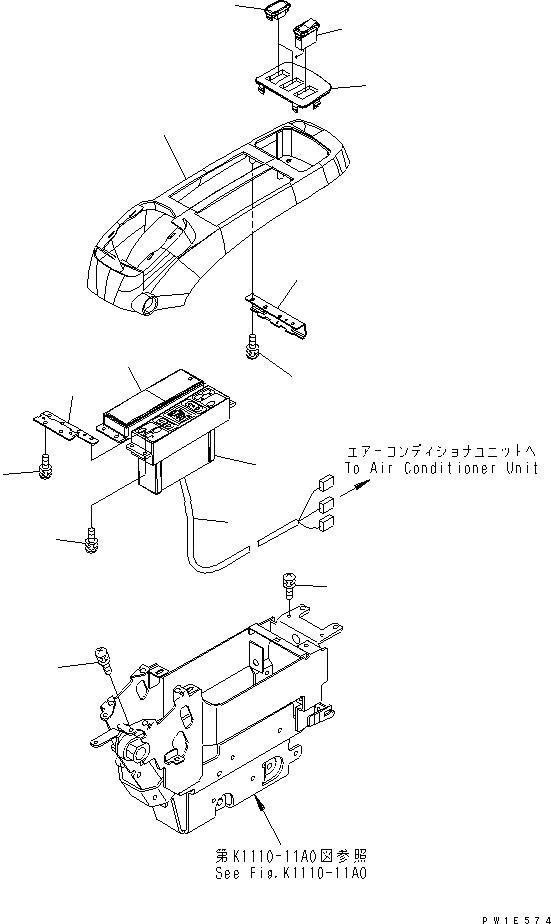 エアーコンディショナユニットへ
To Air Conditioner Unit

第K1110-11A0図参照
See Fig.K1110-11A0

PW1E574