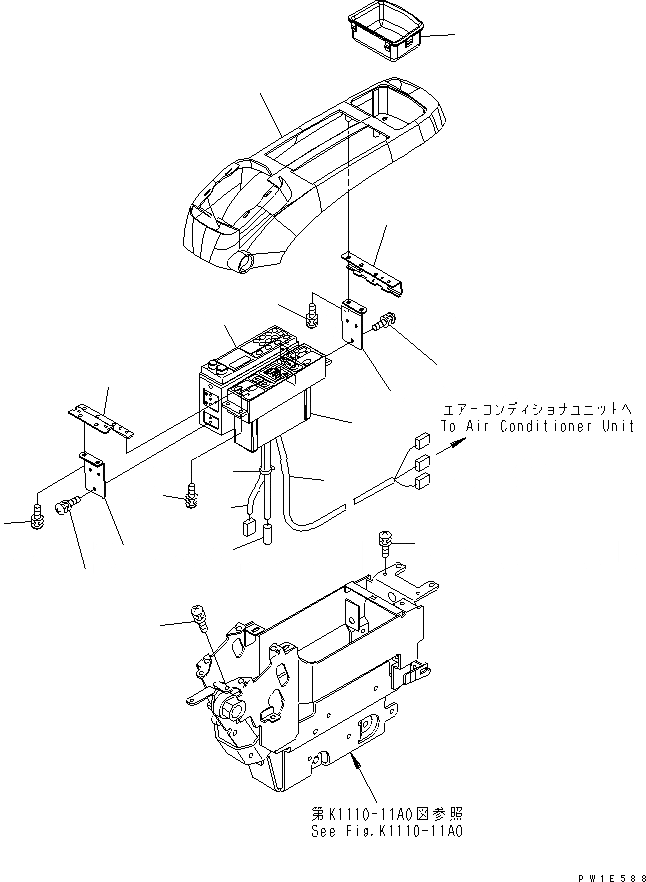 エアーコンディショナユニットへ
To Air Conditioner Unit

第K1110-11A0図参照
See Fig.K1110-11A0

PW1E588