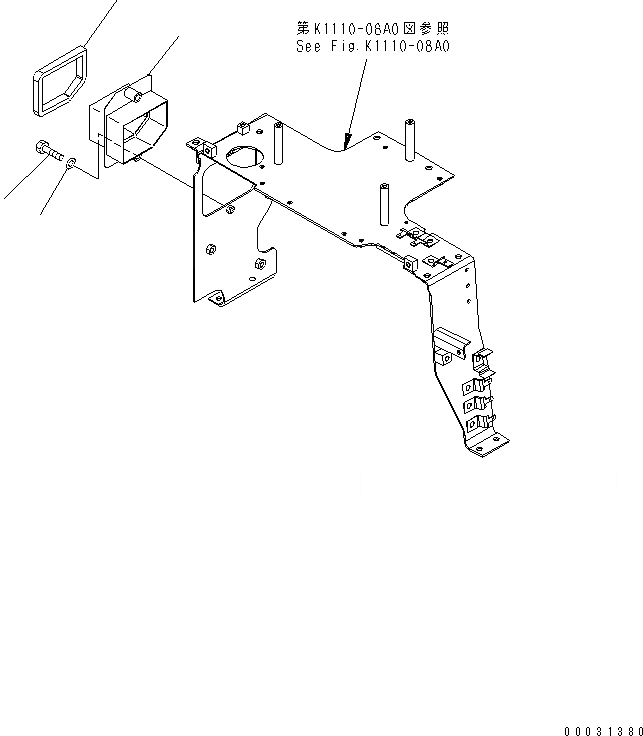 第K1110-06A0図参照
See Fig.K1110-08A0

00031380