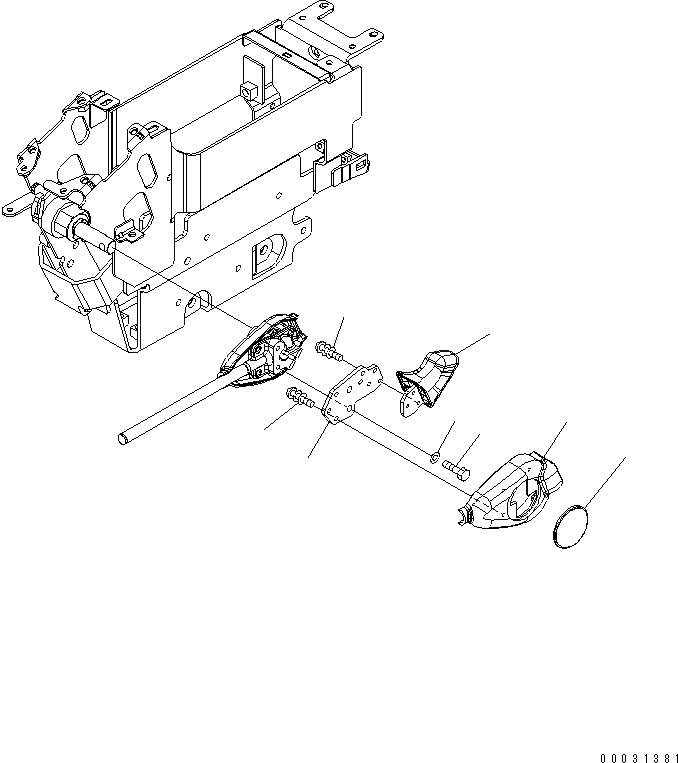 00031381