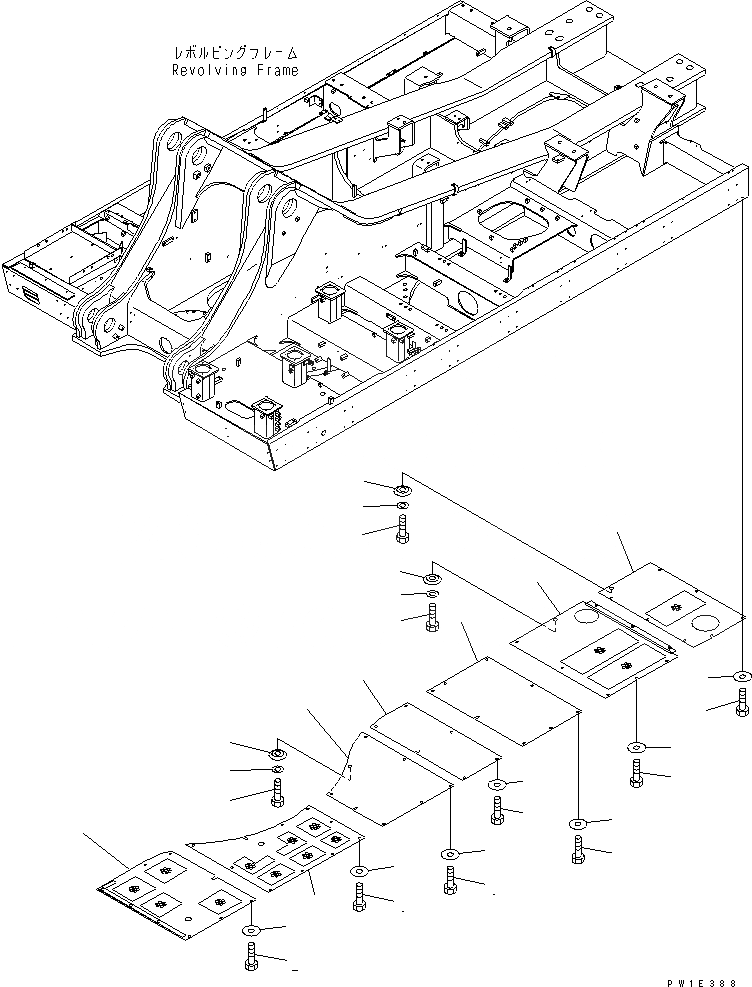 レボルビングフレーム
Revolving Frame

PW1E388