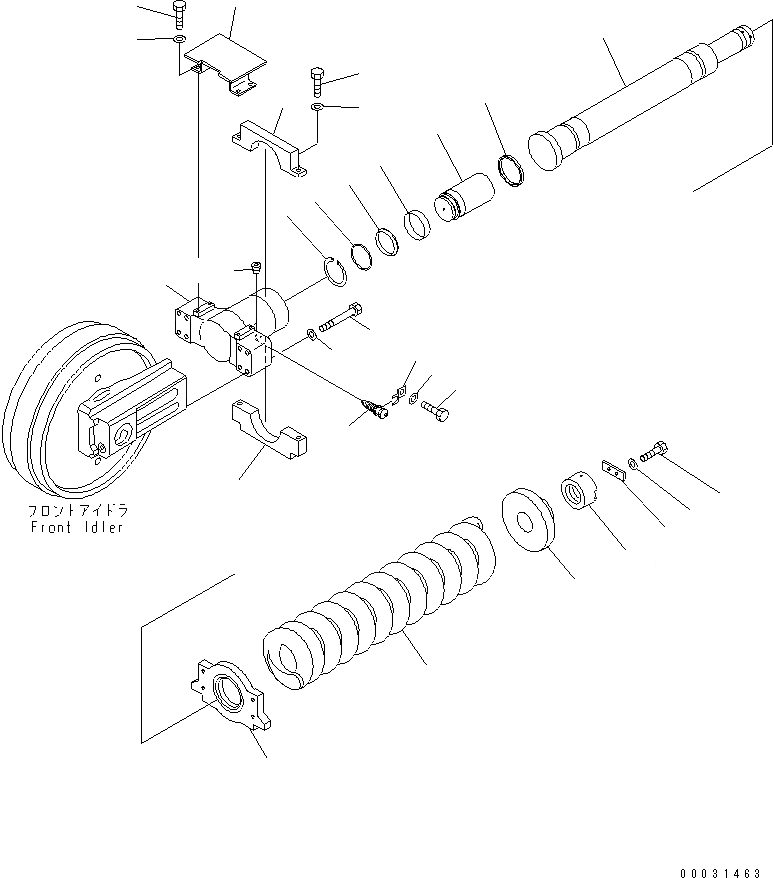 フロントアイドラ
Front Idler

00031463