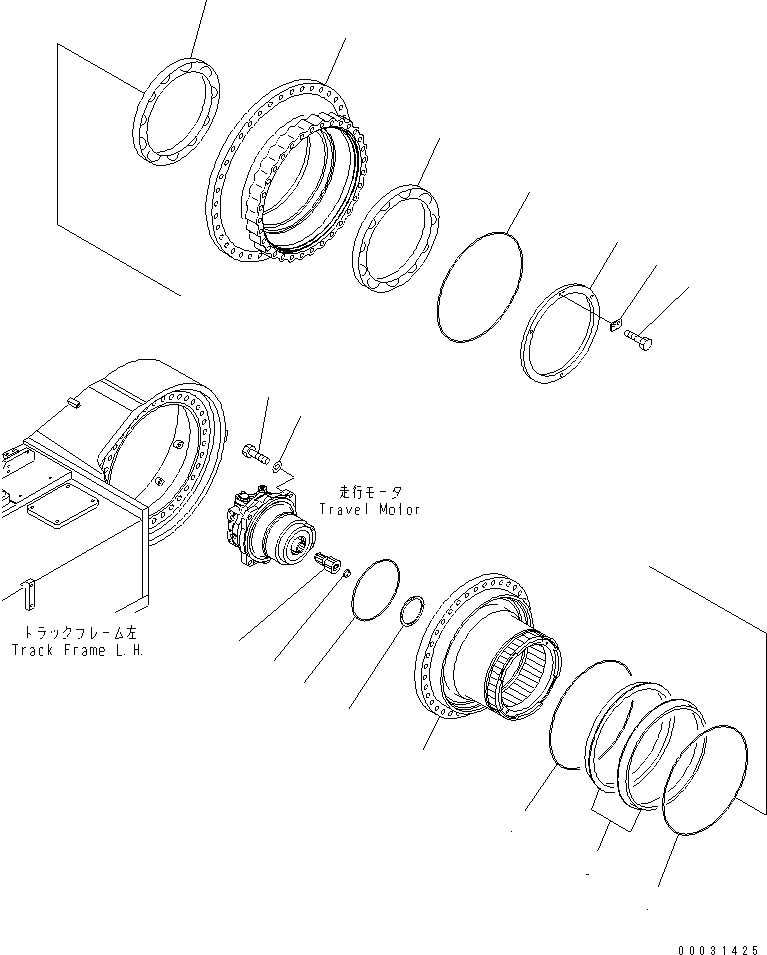 走行モータ
Travel Motor

トラックフレーム左
Track Frame L.H.

00031425