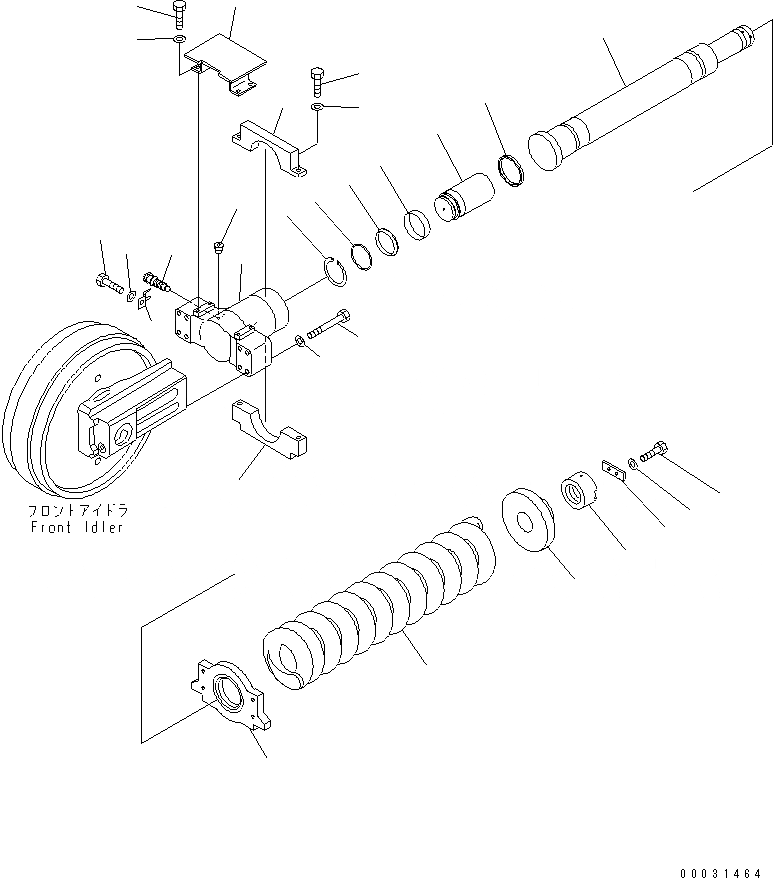 フロントアイドラ
Front Idler

00031464