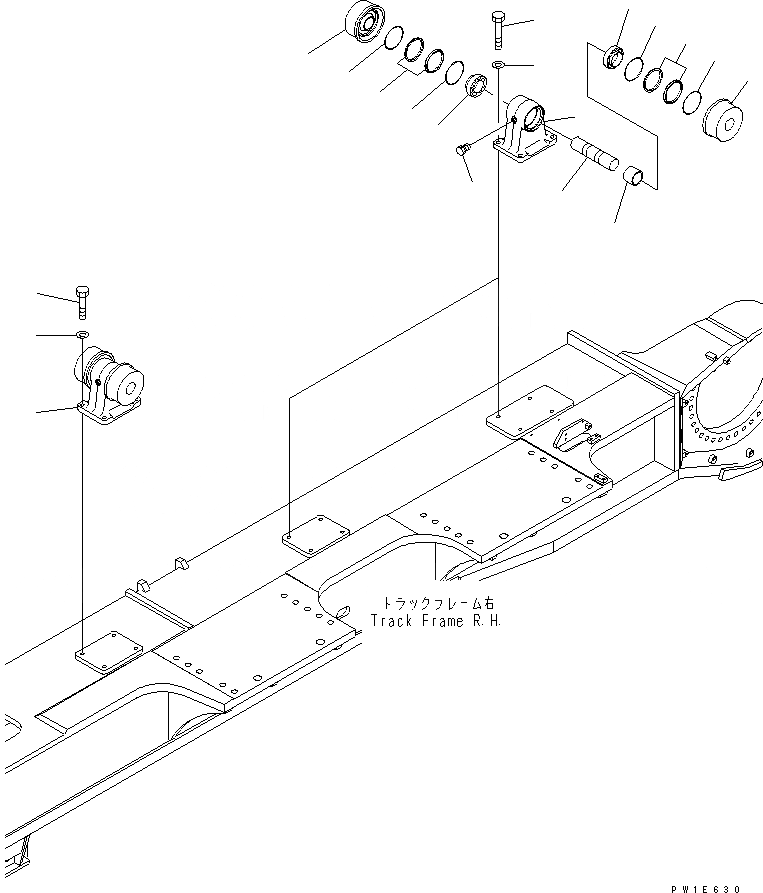 トラックフレーム右
Track Frame R.H.

PW1E630