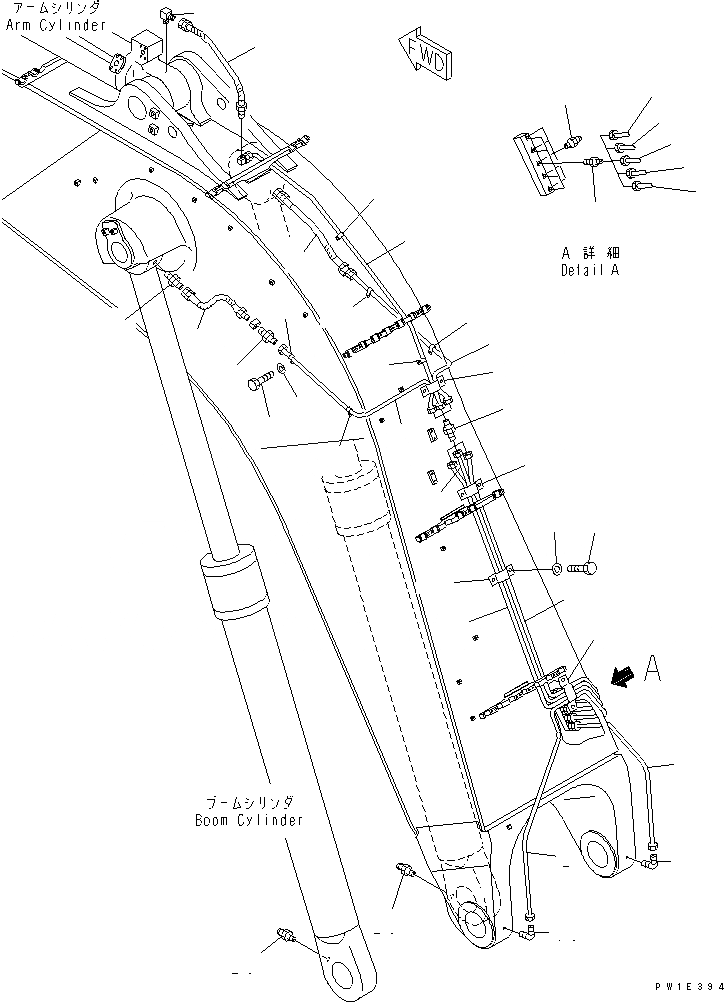 アームシリンダ
Arm Cylinder

FWD

A 詳 細
Detail A

A

ブームシリンダ
Boom Cylinder

PW1E394