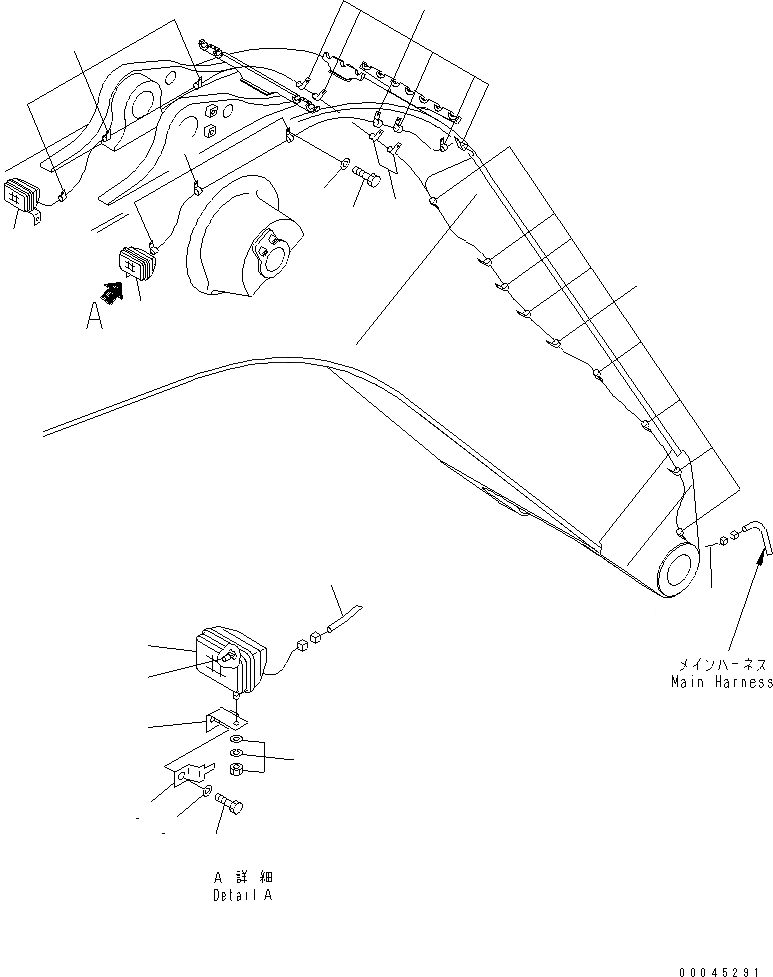 A

メインハーネス
Main Harness

A 詳細
Detail A

00045291