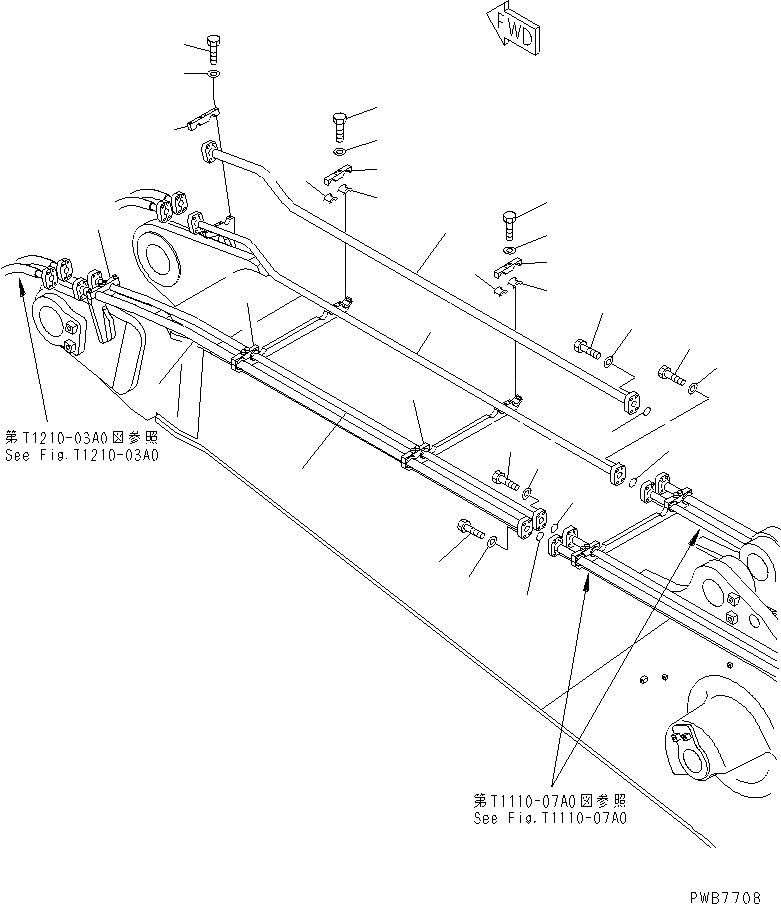 FWD

第T1210-03A0図参照
See Fig.T1210-03A0

第T1110-07A0図参照
See Fig.T1110-07A0

PWB7708