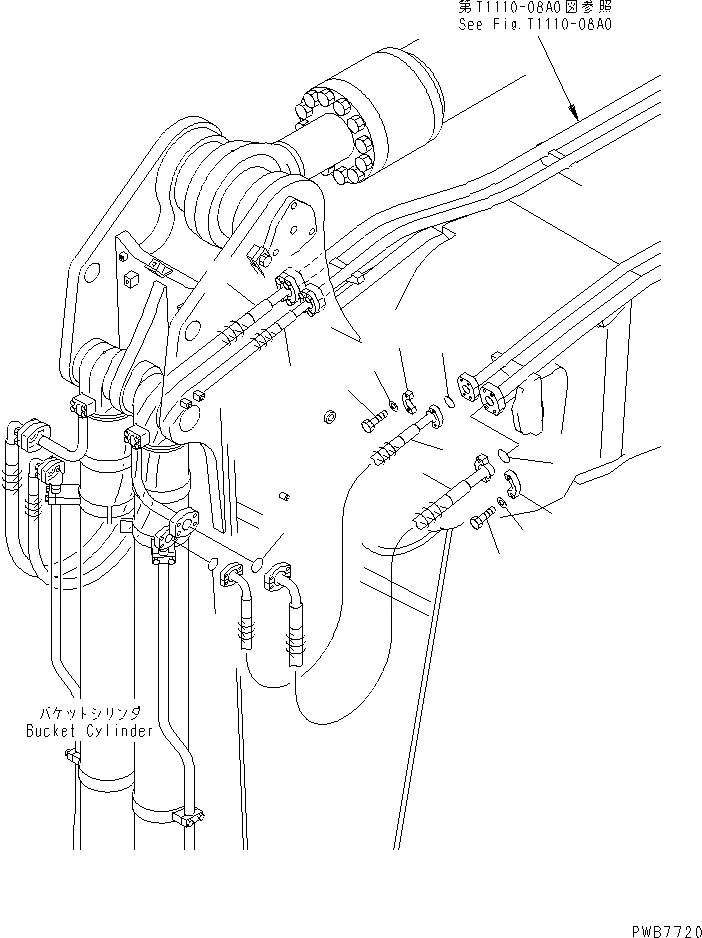 第T1110-08A0図参照
See Fig.T1110-08A0

バケットシリンダ
Bucket Cylinder

PWB7720