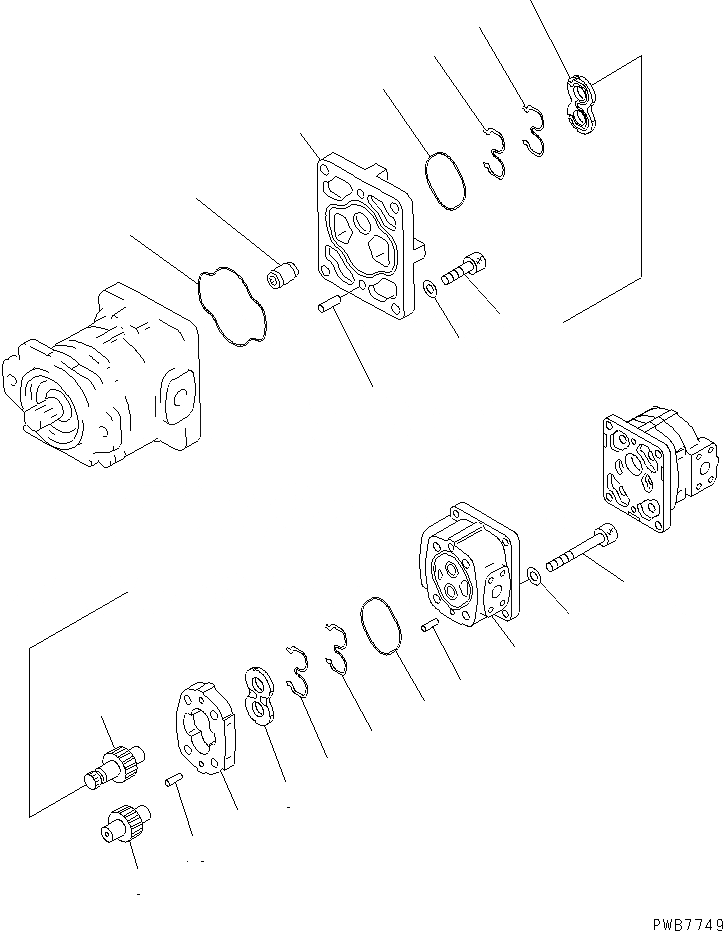 PWB7749