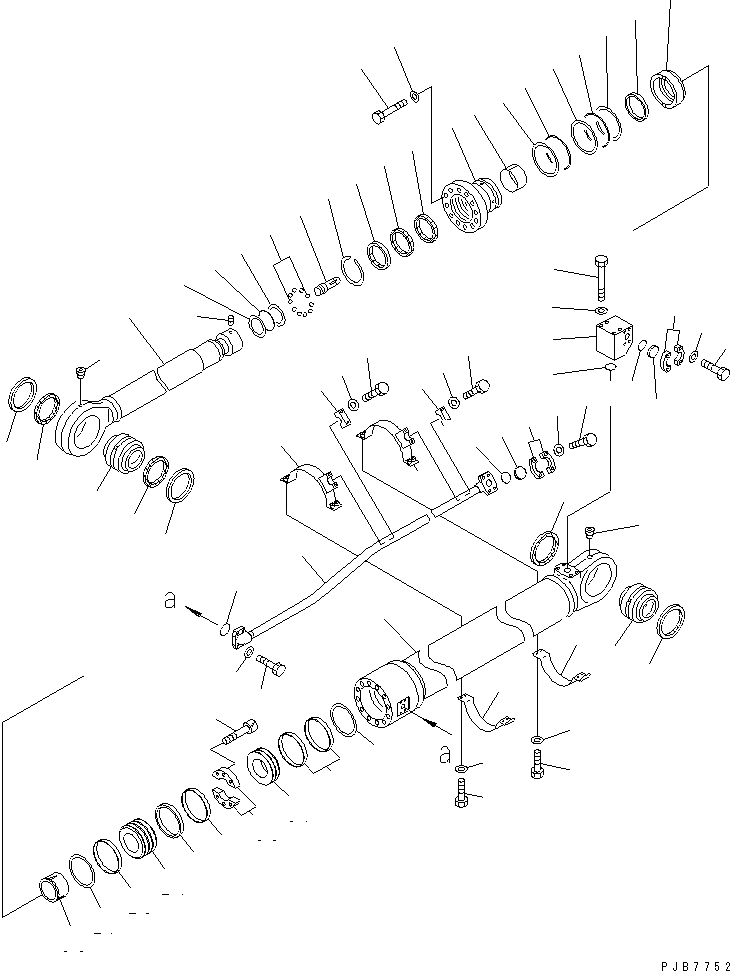 a

a

PJB7752