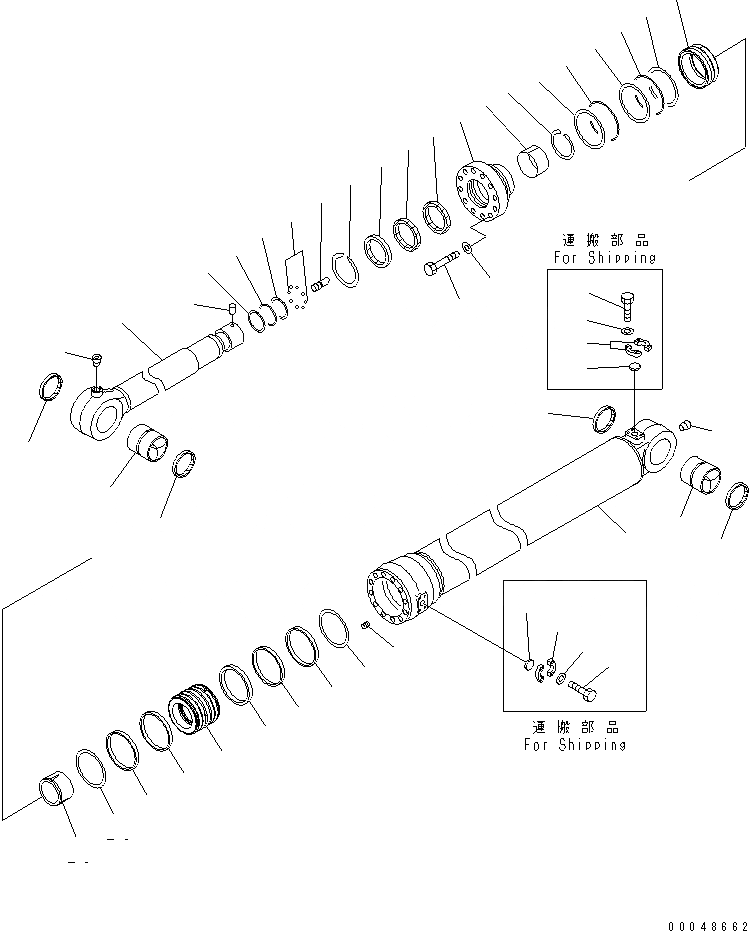 運搬部品
For Shipping

運搬部品
For Shipping

00048662