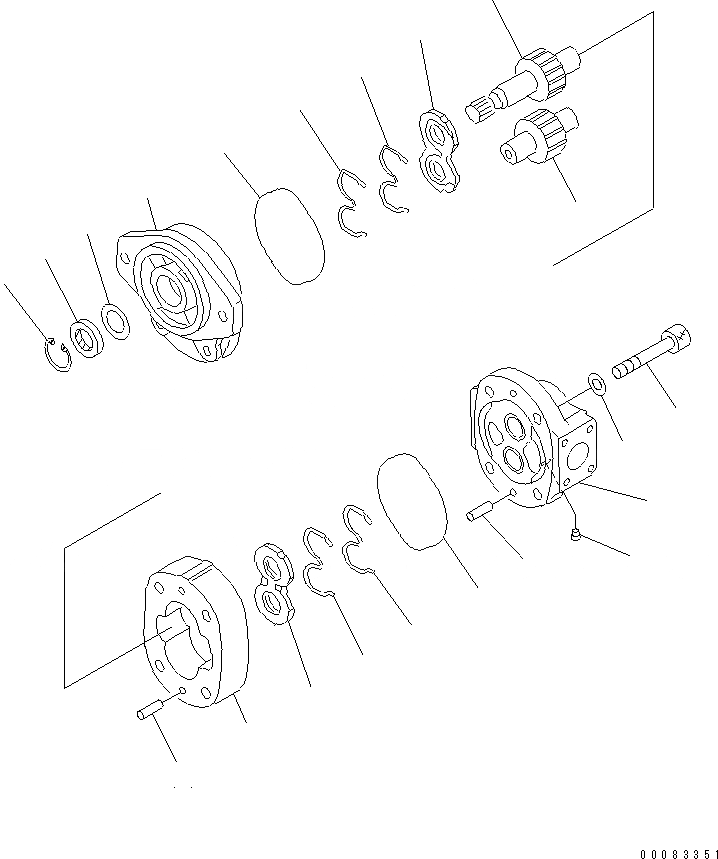 00083351