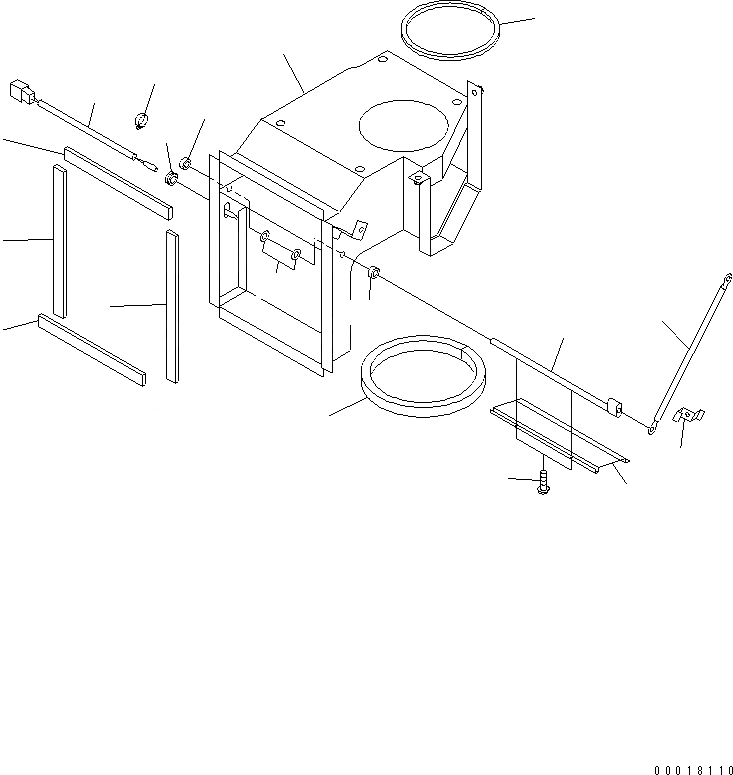 00018110