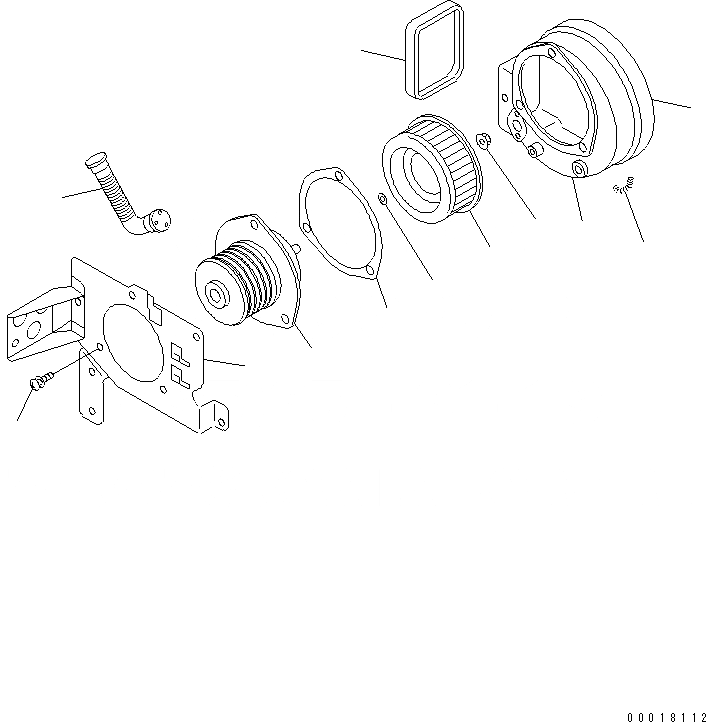 00018112