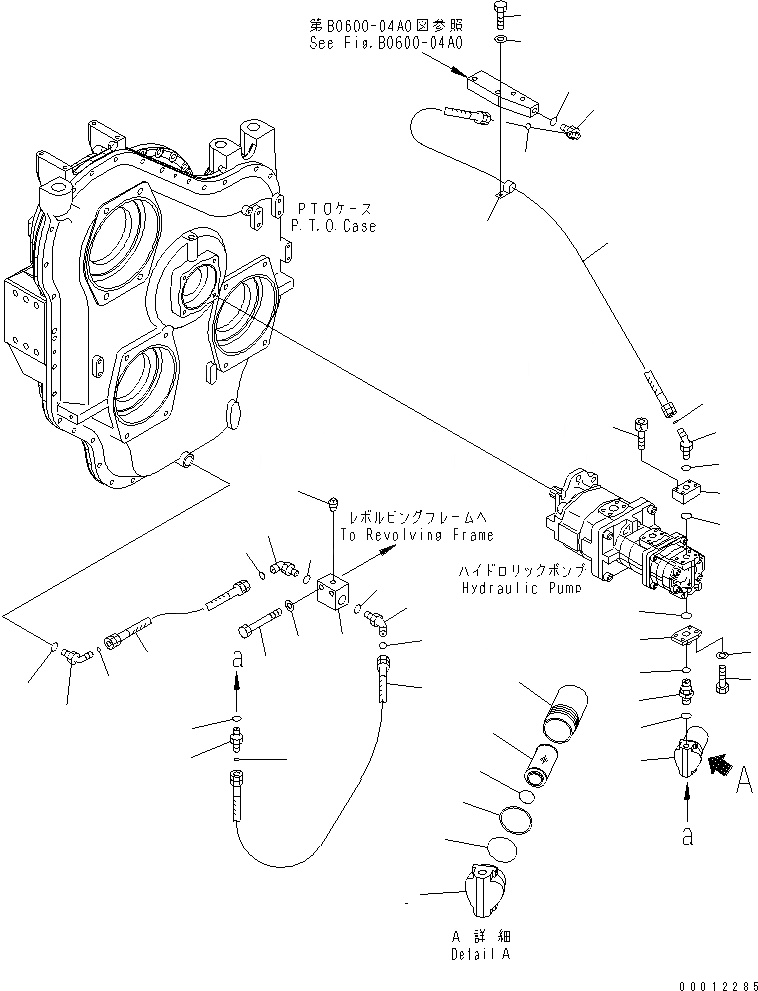 第B0600-04A0図参照
See Fig.B0600-04A0

PTOケース
P.T.O.Case

レボルビングフレームへ
To Revolving Frame

ハイドロリックポンプ
Hydraulic Pump

a

a

A

A 詳細
Detail A

00012285