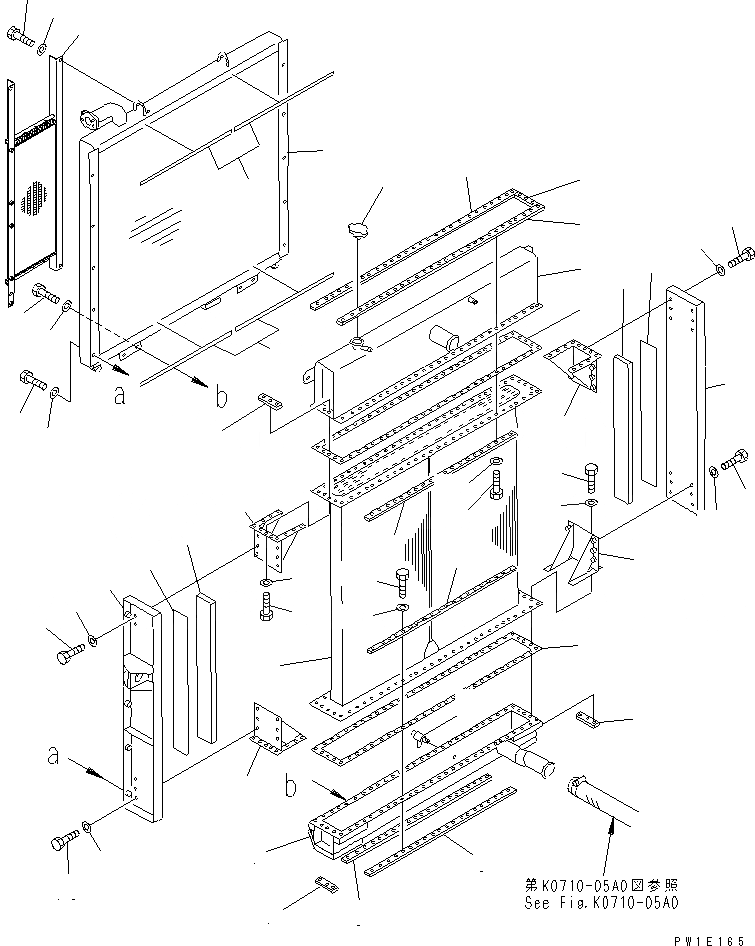 a
b
a
b
第K0710-05A0図参照
See Fig.K0710-05A0
PW1E165