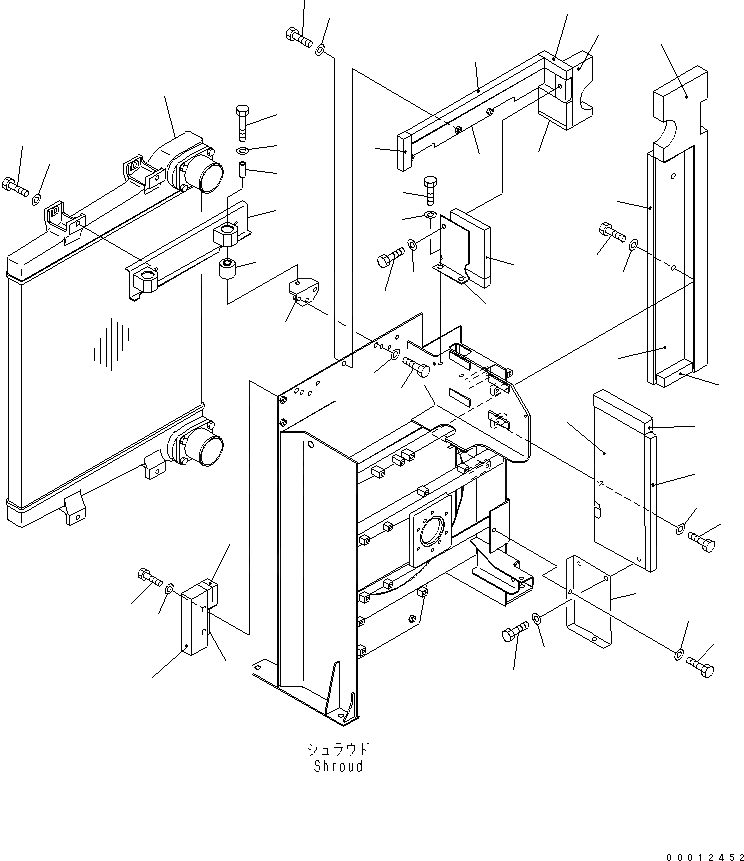 シュラウド
Shroud

00012452