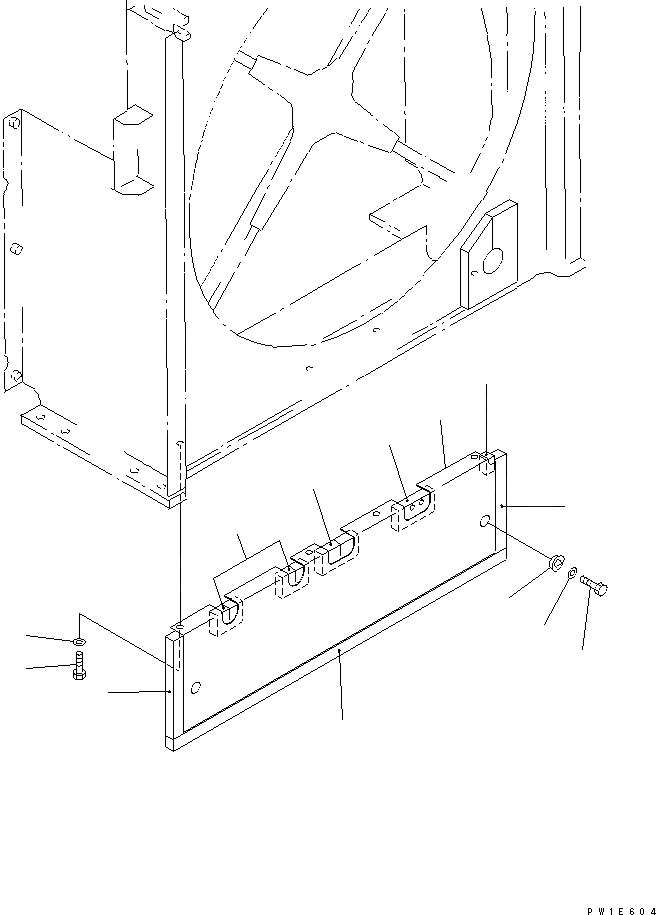 PW1E604