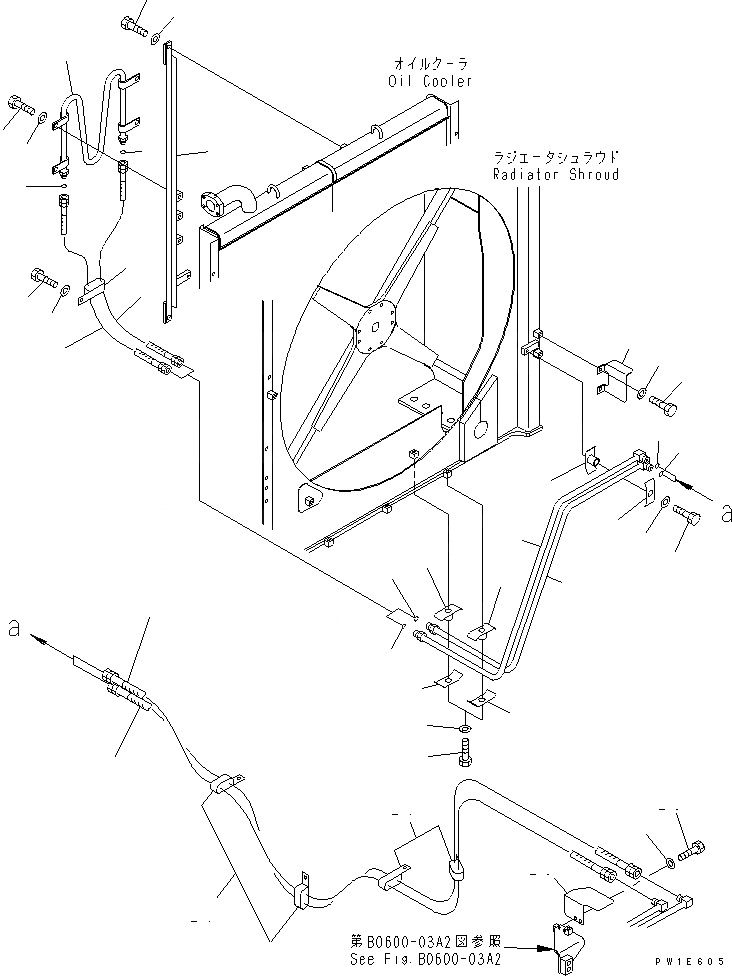 オイルクーラ
Oil Cooler

ラジエータシュラウド
Radiator Shroud

a

a

第B0600-03A2図参照
See Fig.B0600-03A2

PW1E605