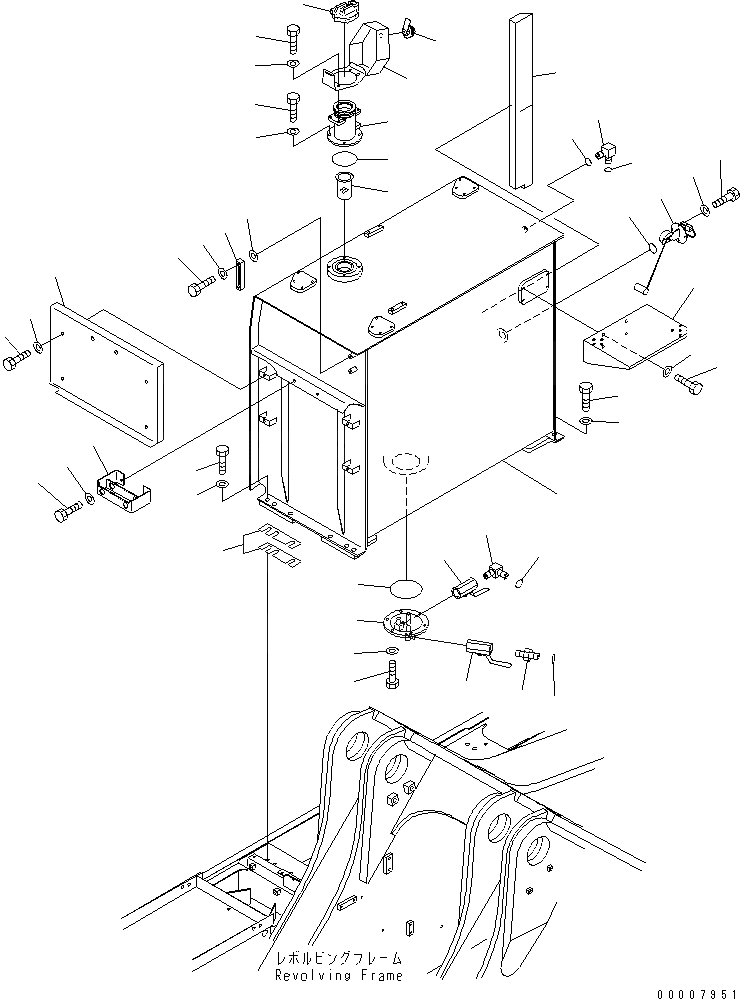 レボルビングフレーム
Revolving Frame

00007951