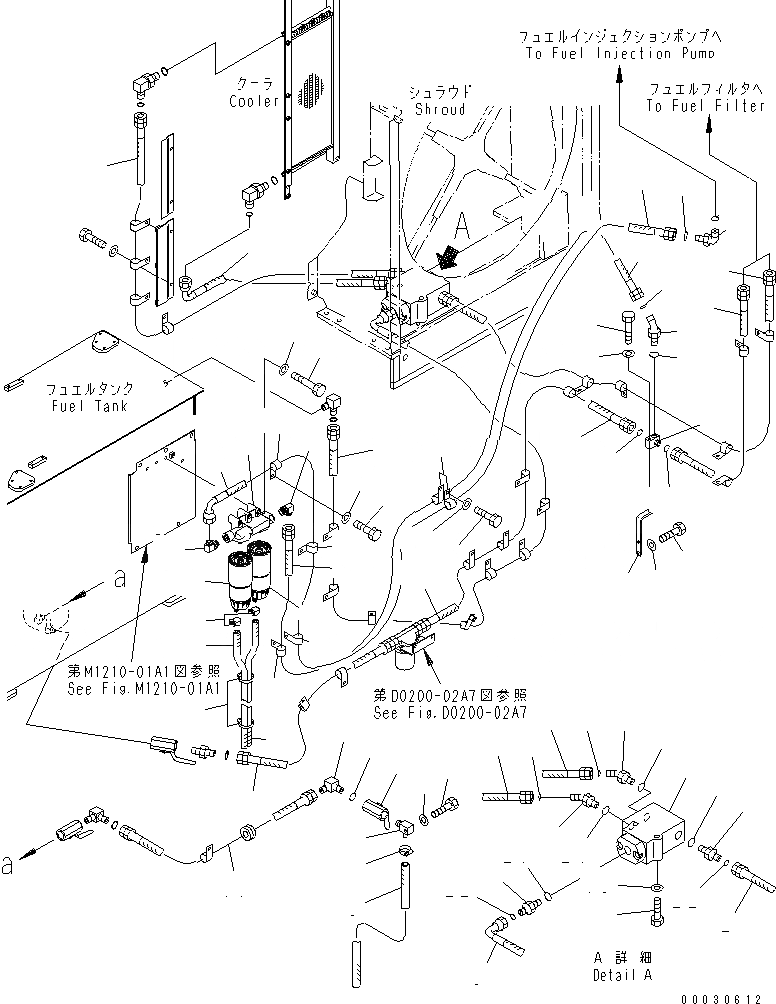 フュエルインジェクションポンプへ
To Fuel Injection Pump

フュエルフィルタへ
To Fuel Filter

クーラ
Cooler

シュラウド
Shroud

A

フュエルタンク
Fuel Tank

a

第M1210-01A1図参照
See Fig.M1210-01A1

第D0200-02A7図参照
See Fig.D0200-02A7

a

A 詳細
Detail A

00030612