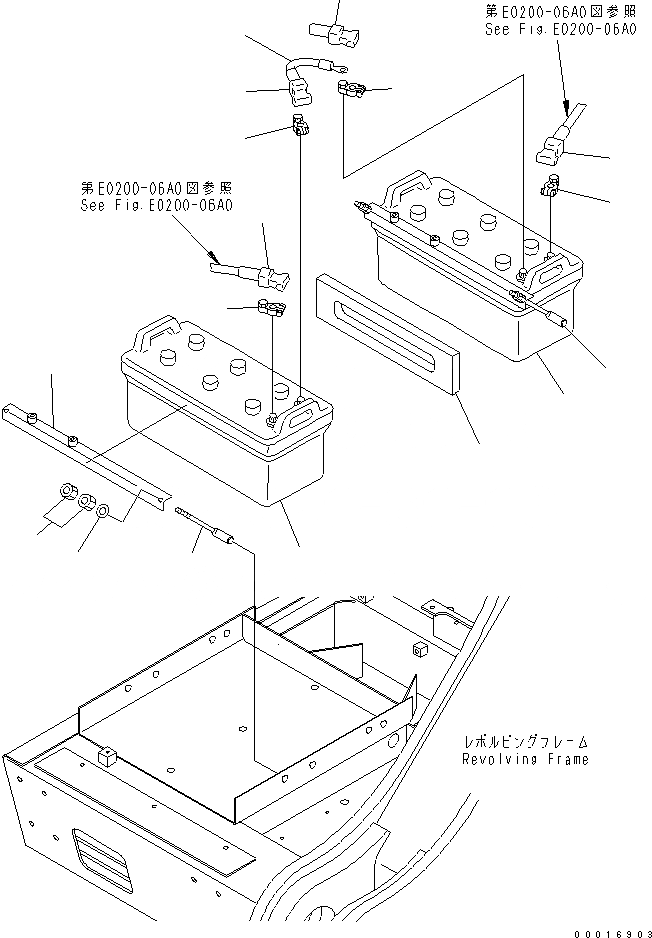 第E0200-06A0図参照
See Fig.E0200-06A0

第E0200-06A0図参照
See Fig.E0200-06A0

レボルビングフレーム
Revolving Frame

00016903