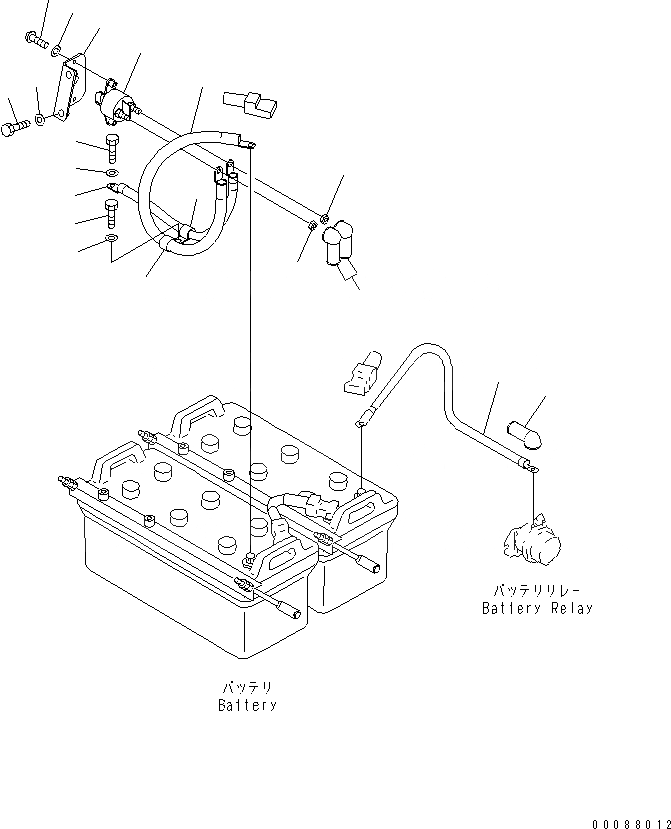 バッテリリレー
Battery Relay

バッテリ
Battery

00088012