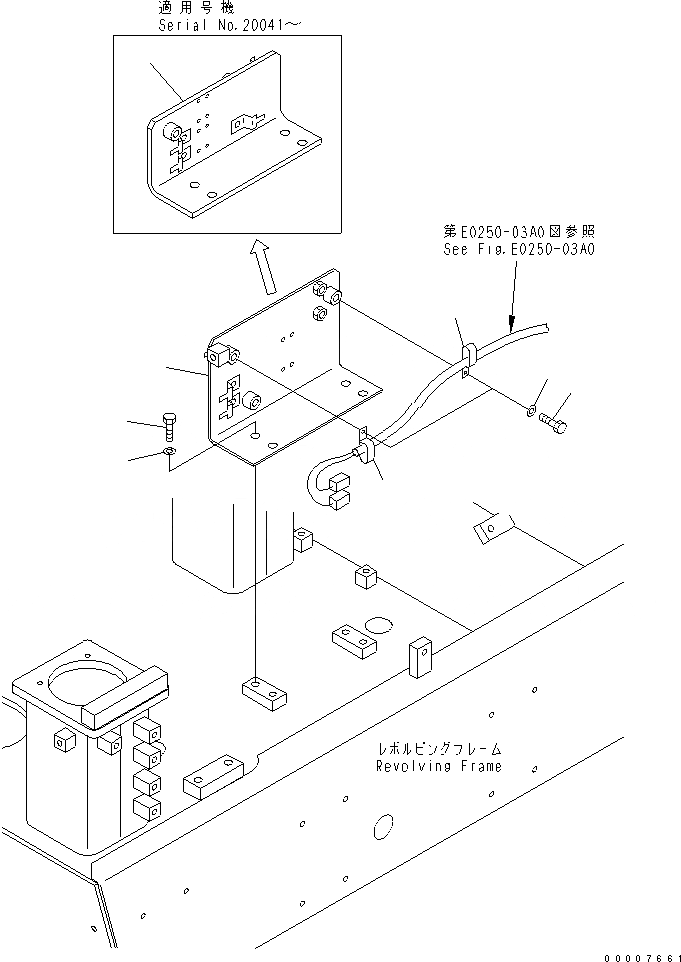 適用号機
Serial No.20041～

第E0250-03A0図参照
See Fig.E0250-03A0

レボルビングフレーム
Revolving Frame

00007661