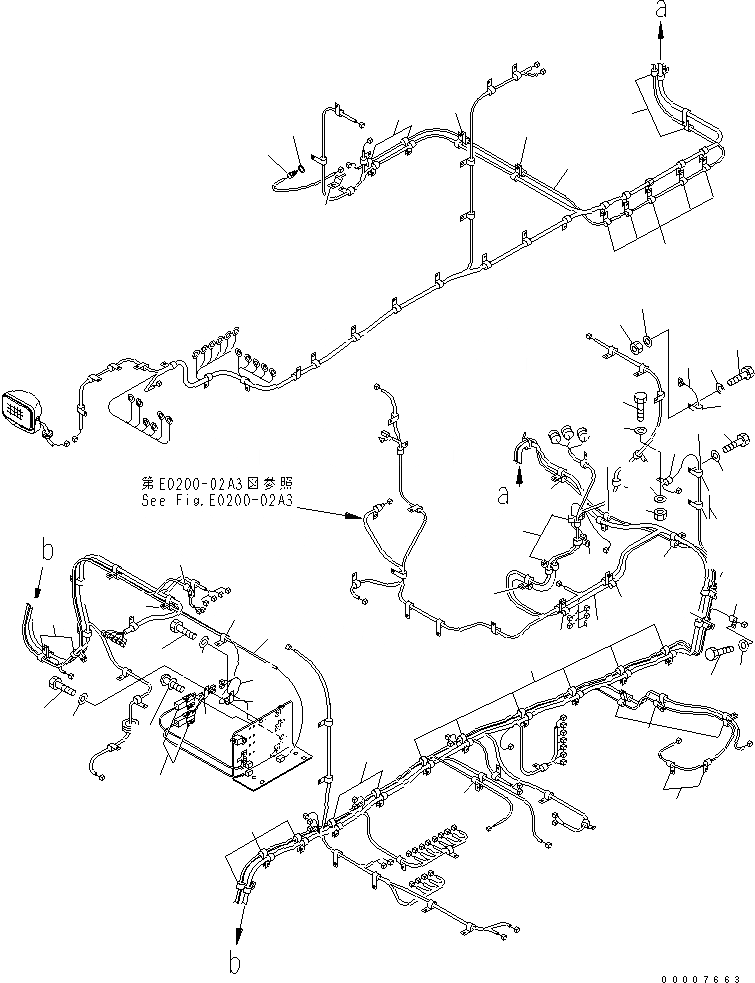 a

第E0200-02A3図参照
See Fig.E0200-02A3

a

b

b

00007663