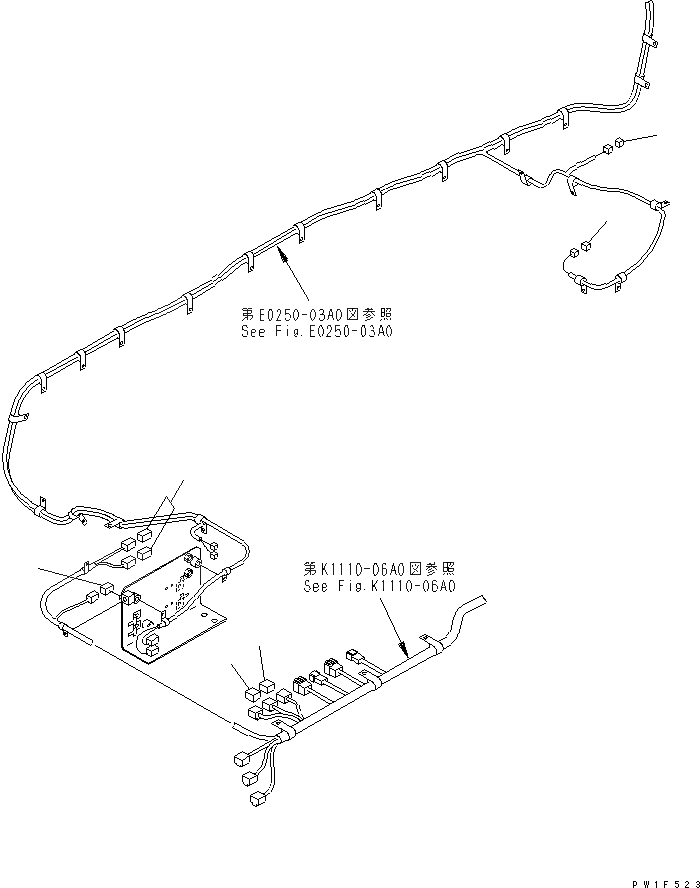 第E0250-03A0図参照
See Fig.E0250-03A0

第K1110-06A0図参照
See Fig.K1110-06A0

PW1F523