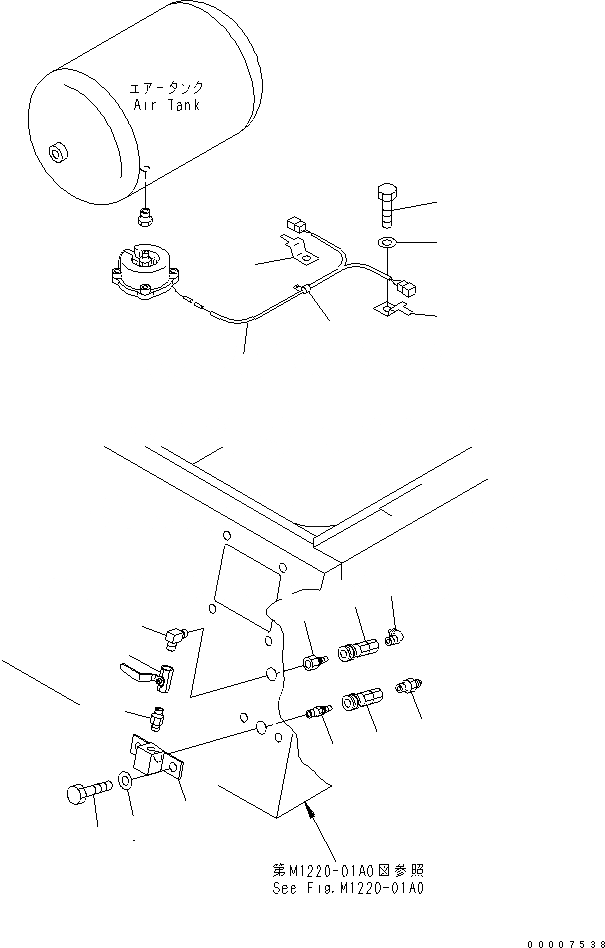 エアータンク
Air Tank

第M1220-01A0図参照
See Fig.M1220-01A0

00007538