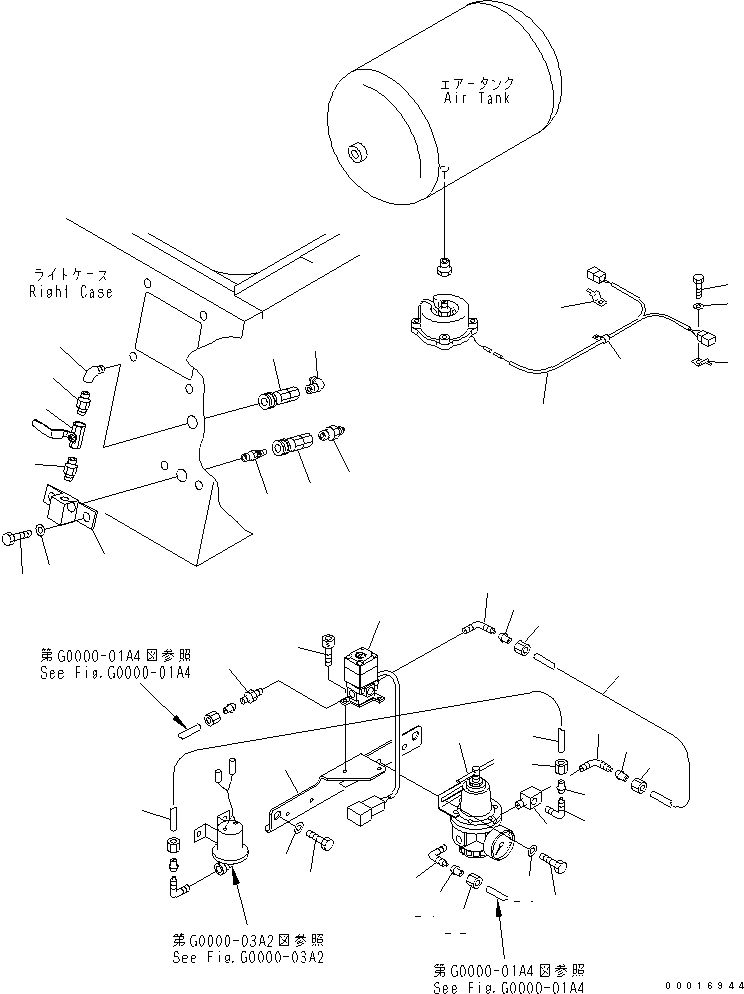 エアータンク
Air Tank

ライトケース
Right Case

第G0000-01A4図参照
See Fig.G0000-01A4

第G0000-03A2図参照
See Fig.G0000-03A2

第G0000-01A4図参照
See Fig.G0000-01A4

00016944