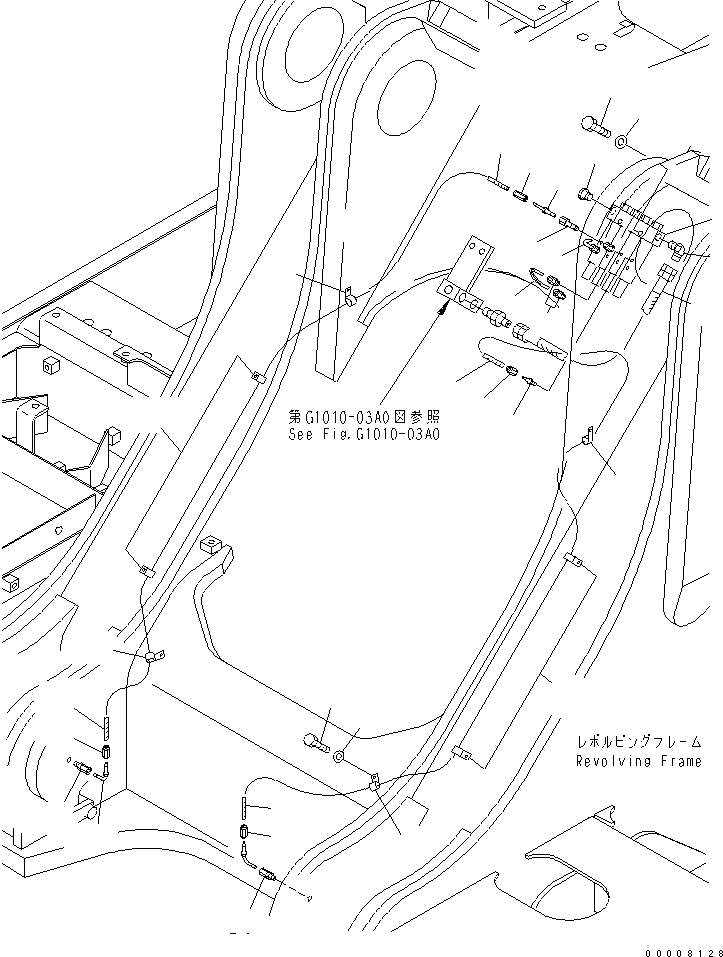 第G1010-03A0図参照
See Fig.G1010-03A0

レボルビングフレーム
Revolving Frame

00008128