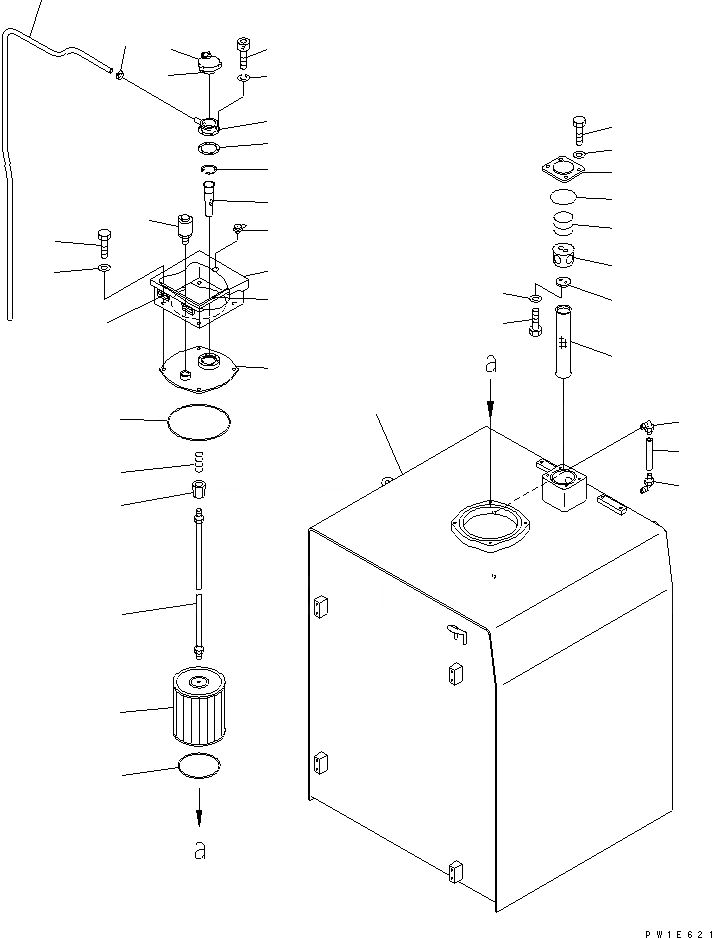 a

a

PW1E621