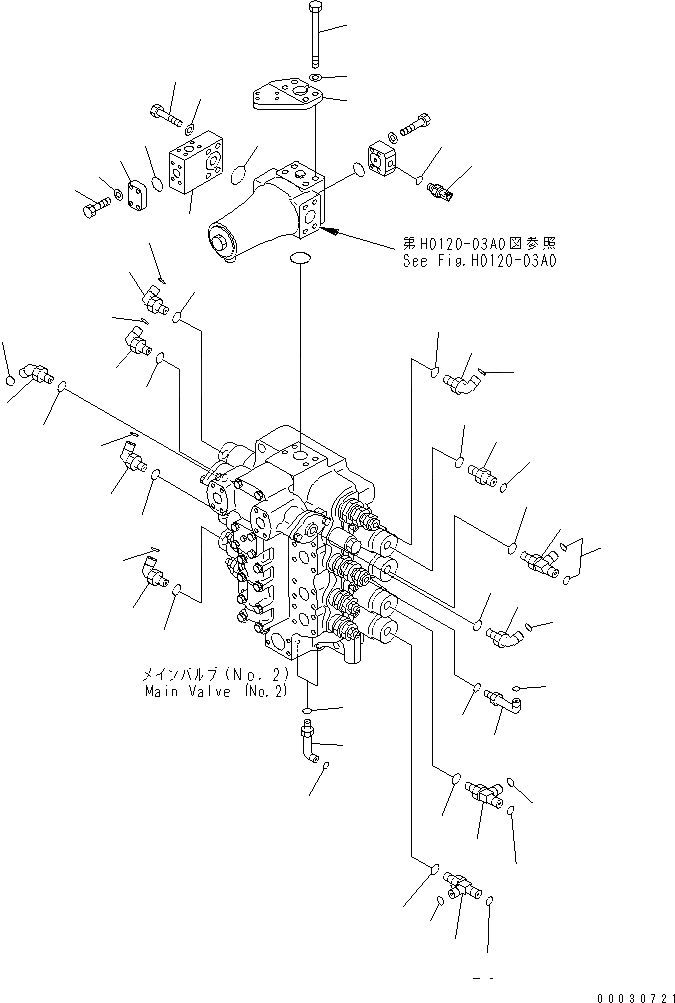 第H0120-03A0図参照
See Fig.H0120-03A0

メインバルブ(No.2)
Main Valve (No.2)

00030721