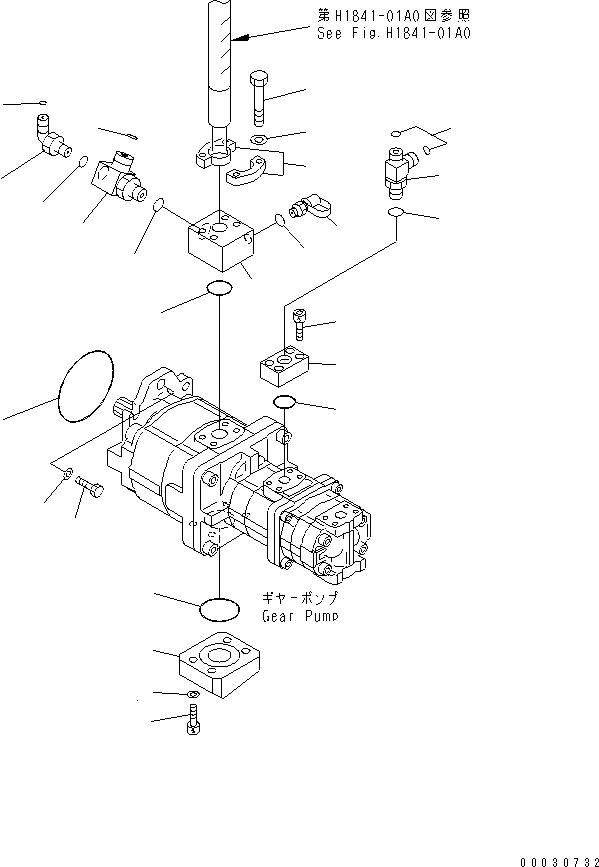 第H1841-01A0図参照
See Fig.H1841-01A0

ギヤーポンプ
Gear Pump

00030732