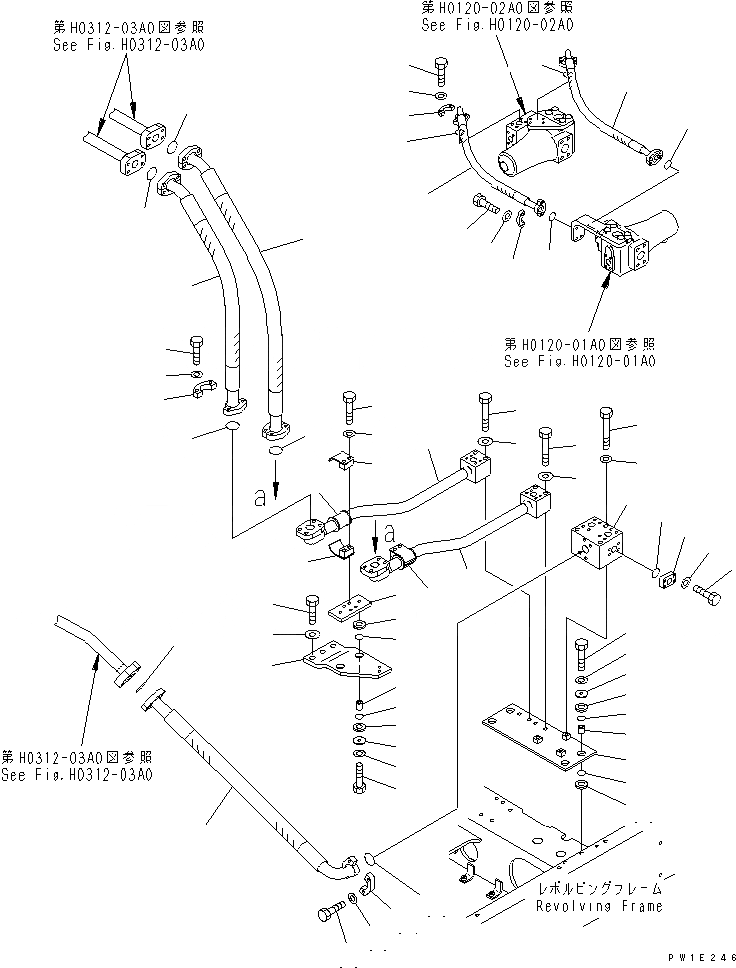 第H0312-03A0図参照
See Fig.H0312-03A0

第H0120-02A0図参照
See Fig.H0120-02A0

第H0120-01A0図参照
See Fig.H0120-01A0

a

a

第H0312-03A0図参照
See Fig.H0312-03A0

レボルビングフレーム
Revolving Frame

PW1E246