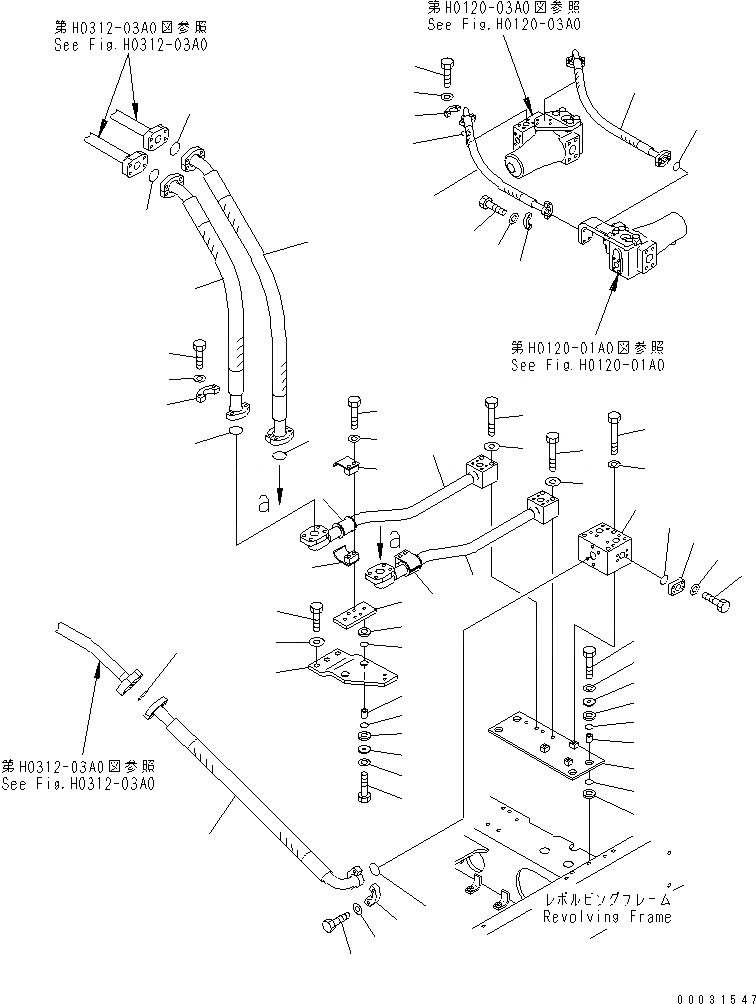 第H0312-03A0図参照
See Fig.H0312-03A0

第H0120-03A0図参照
See Fig.H0120-03A0

第H0120-01A0図参照
See Fig.H0120-01A0

a

a

第H0312-03A0図参照
See Fig.H0312-03A0

レボルビングフレーム
Revolving Frame

00031547