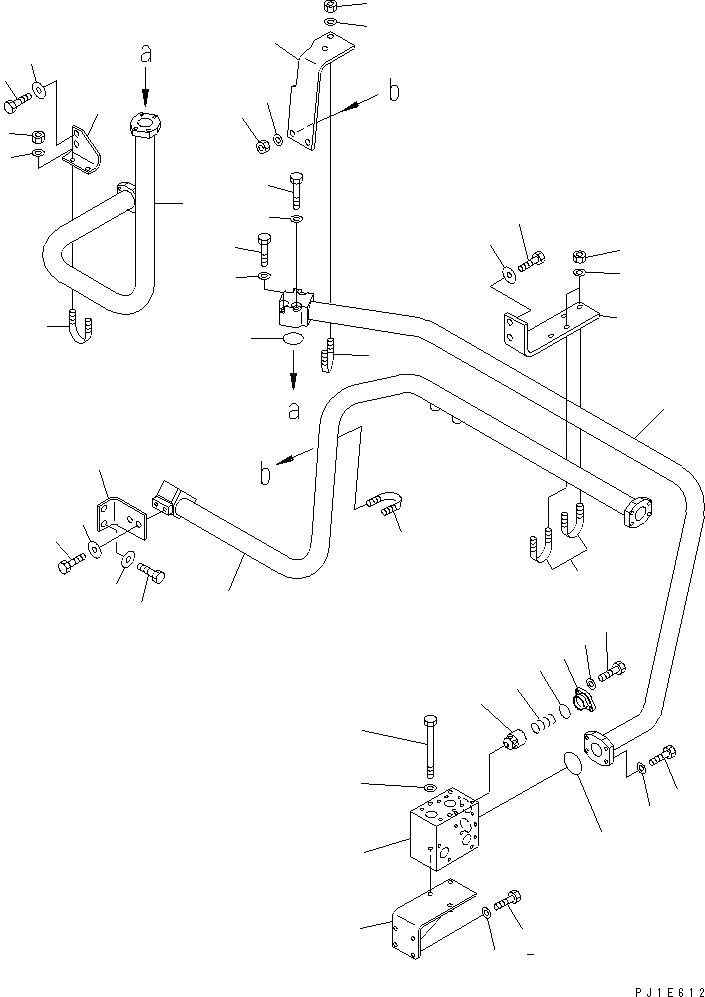 a
b
a
b
PJ1E612