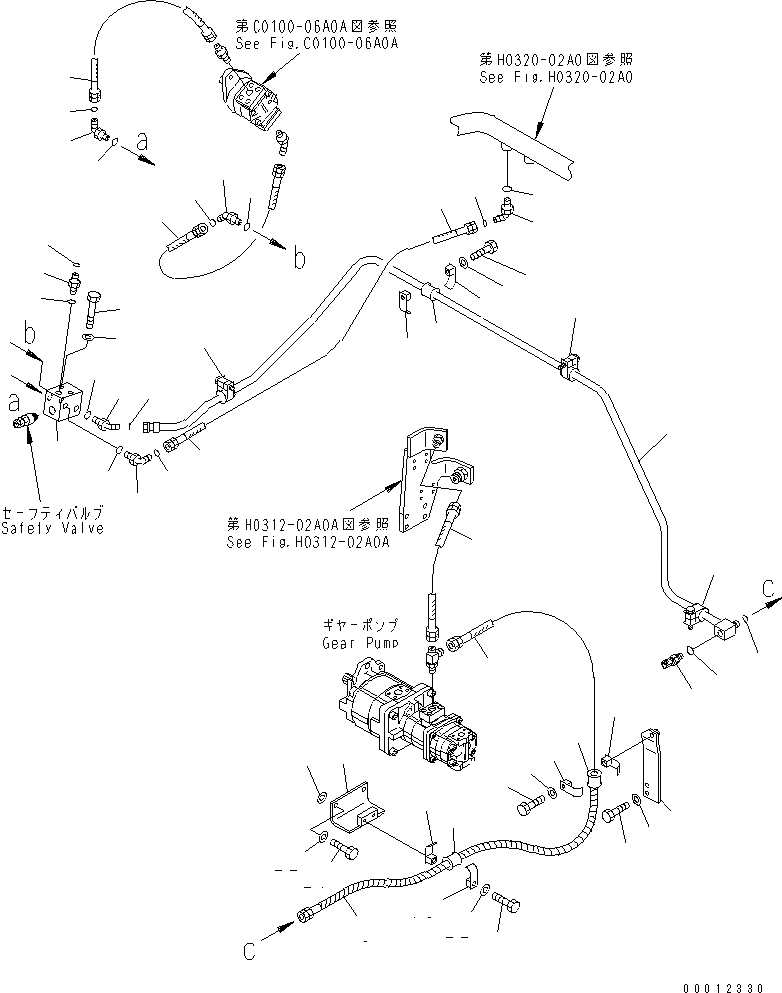 第C0100-06A0A図参照
See Fig.C0100-06A0A

第H0320-02A0図参照
See Fig.H0320-02A0

a

b

b

a

セーフティバルブ
Safety Valve

第H0312-02A0A図参照
See Fig.H0312-02A0A

ギヤーポンプ
Gear Pump

C

C

00012330