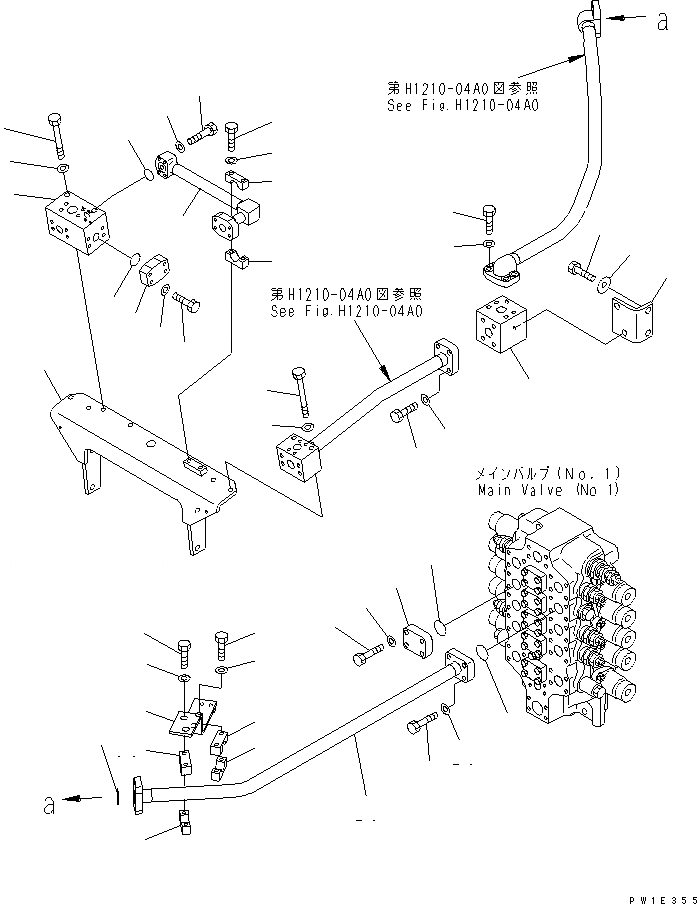 a

第H1210-04A0図参照
See Fig.H1210-04A0

第H1210-04A0図参照
See Fig.H1210-04A0

メインバルブ(No.1)
Main Valve (No 1)

a

PW1E355