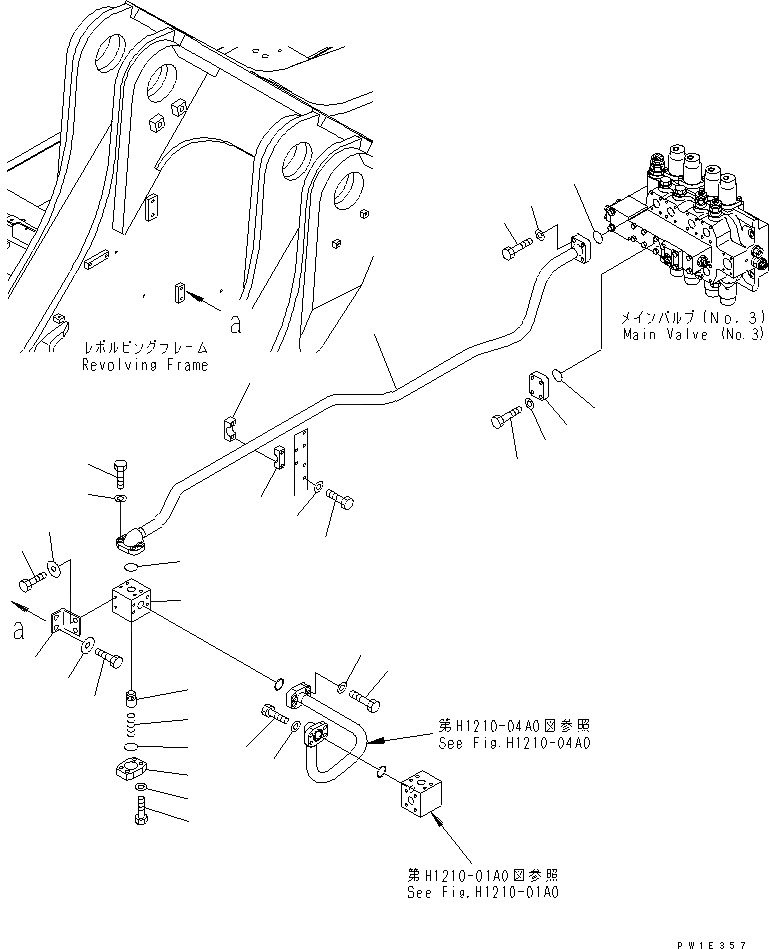 a

レボルビングフレーム
Revolving Frame

メインバルブ(No.3)
Main Valve (No.3)

a

第H1210-04A0図参照
See Fig.H1210-04A0

第H1210-01A0図参照
See Fig.H1210-01A0

PW1E357