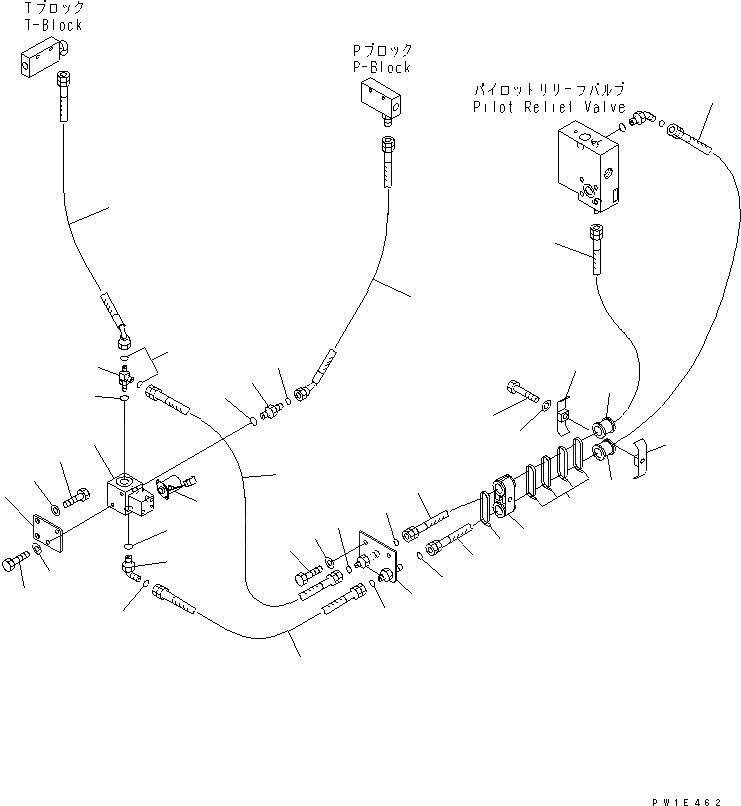 Tブロック
T-Block

Pブロック
P-Block

パイロットリリーフバルブ
Pilot Relief Valve

PW1E462