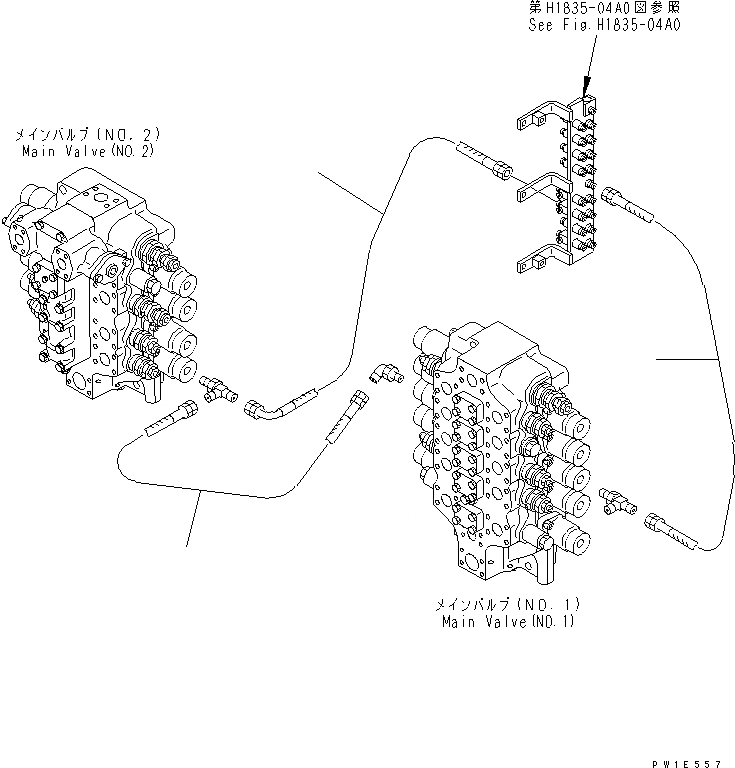 第H1835-04A0図参照
See Fig.H1835-04A0

メインバルブ(NO.2)
Main Valve(NO.2)

メインバルブ(NO.1)
Main Valve(NO.1)

PW1E557