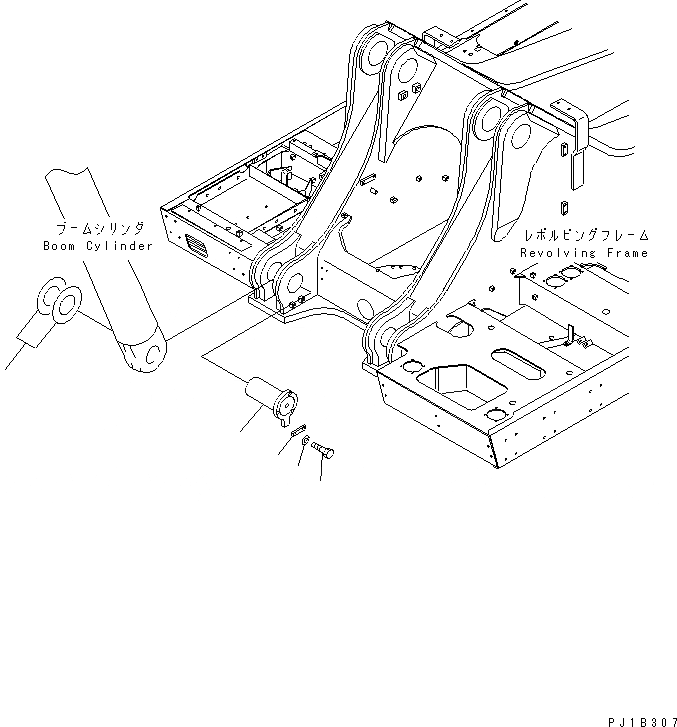 ブームシリンダ
Boom Cylinder

レボルビングフレーム
Revolving Frame

PJ1B307