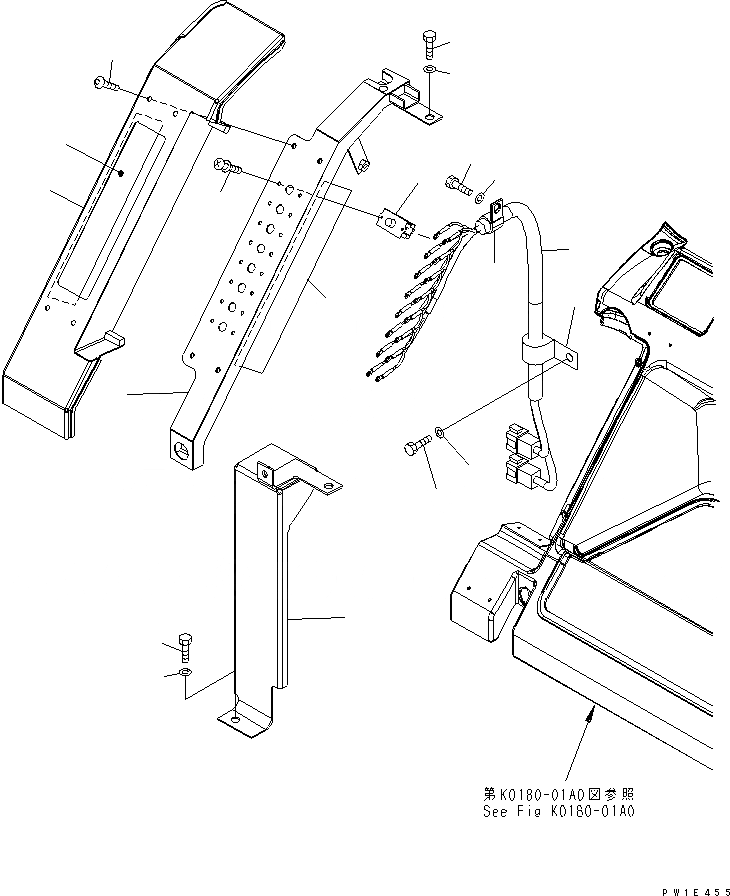 第K0180-01A0図参照
See Fig K0180-01A0

PW1E455