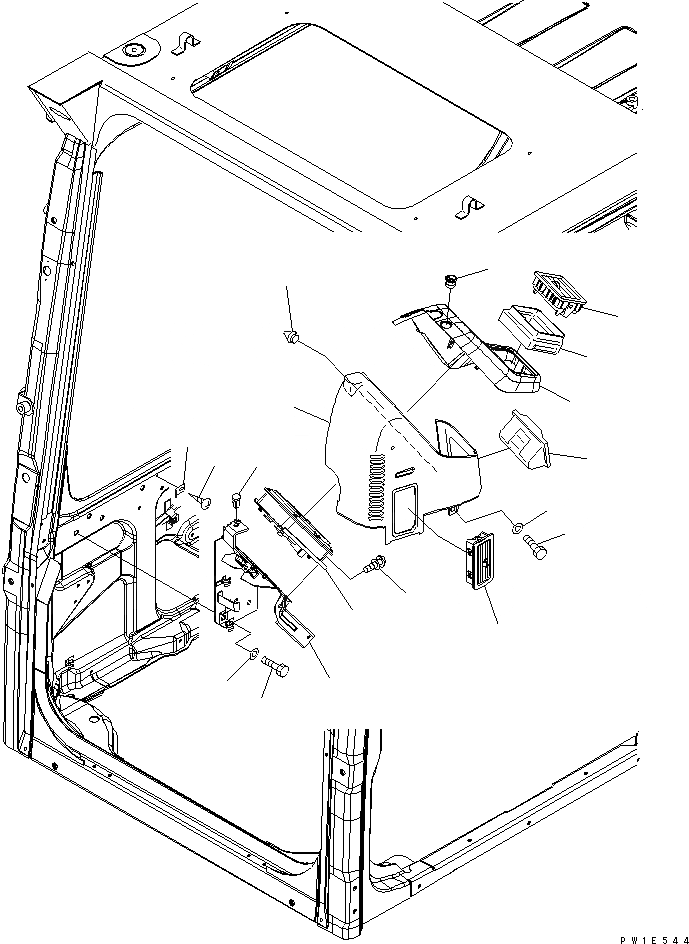 PW1E544