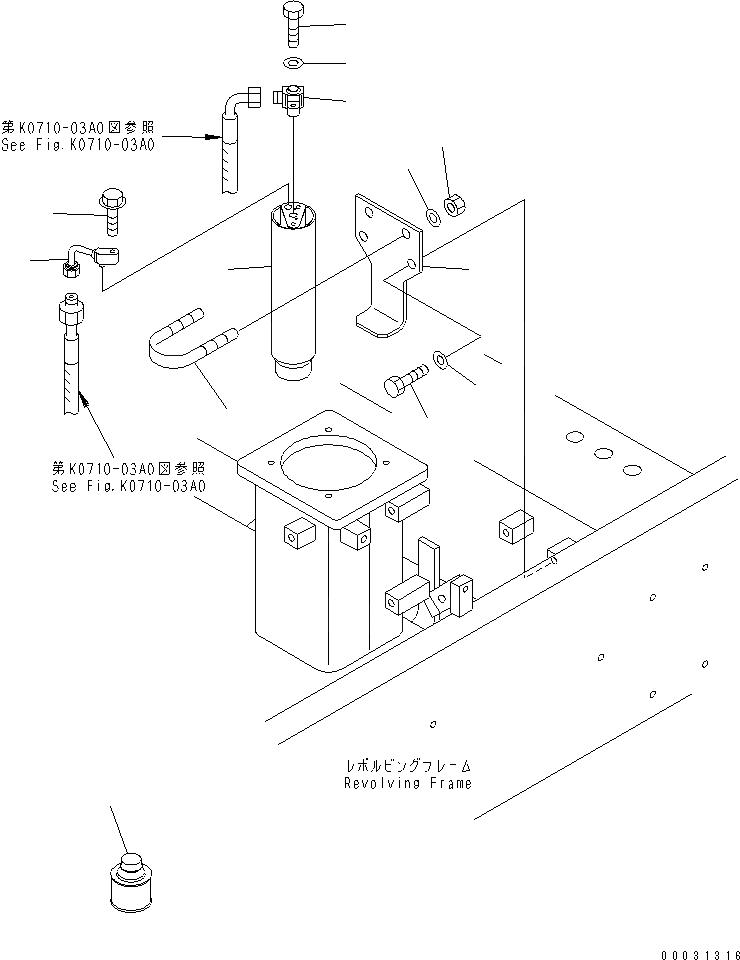 第K0710-03A0図参照
See Fig.K0710-03A0

第K0710-03A0図参照
See Fig.K0710-03A0

レボルビングフレーム
Revolving Frame

00031316